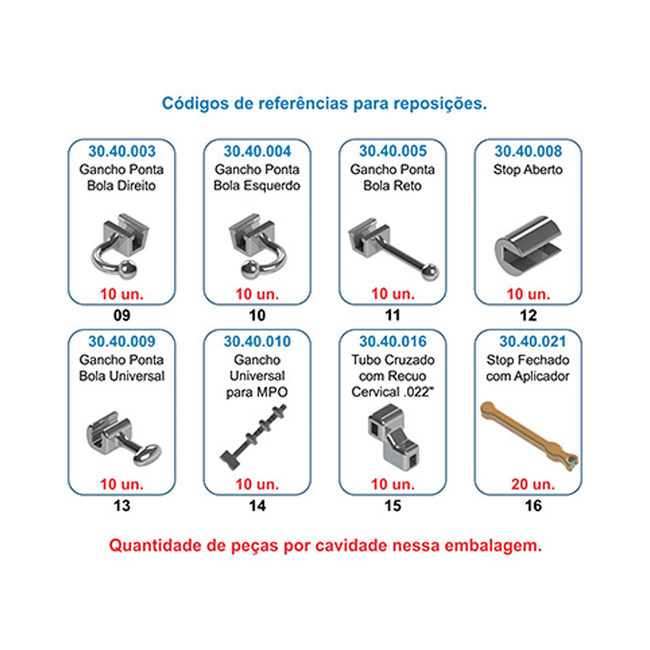 Códigos de referências para reposições.

30.40.003
Gancho Ponta Bola Direito
10 un.
09

30.40.004
Gancho Ponta Bola Esquerdo
10 un.
10

30.40.005
Gancho Ponta Bola Reto
10 un.
11

30.40.008
Stop Aberto
10 un.
12

30.40.009
Gancho Ponta Bola Universal
10 un.
13

30.40.010
Gancho Universal para MPO
10 un.
14

30.40.016
Tubo Cruzado com Recuo Cervical .022"
10 un.
15

30.40.021
Stop Fechado com Aplicador
20 un.
16

Quantidade de peças por cavidade nessa embalagem.